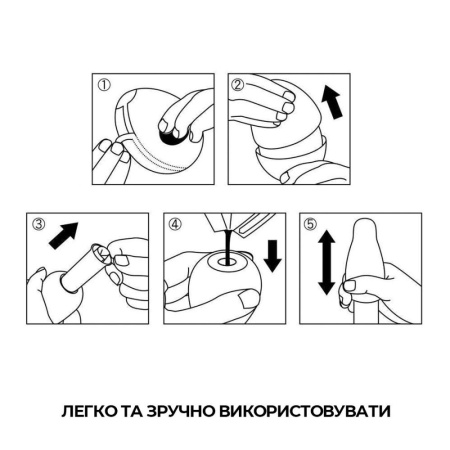 ①

②

③

④

⑤

ЛЕГКО ТА ЗРУЧНО ВИКОРИСТОВУВАТИ