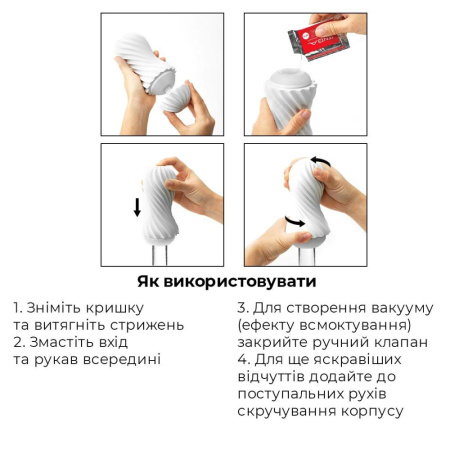 Як використовувати

1. Зніміть кришку та витягніть стрижень
2. Змастіть вхід та рукав всередині

3. Для створення вакууму (ефекту всмоктування) закрийте ручний клапан
4. Для ще яскравіших відчуттів додайте до поступальних рухів скручування корпусу