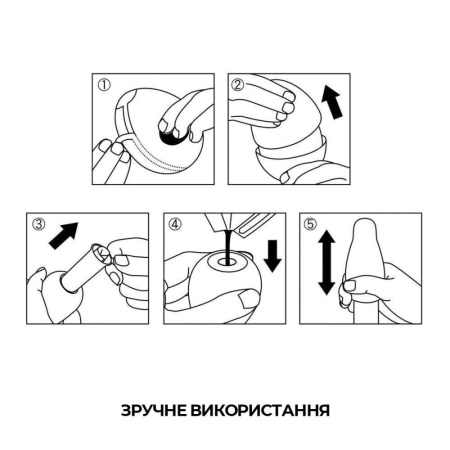 ①

②

③

④

⑤

ЗРУЧНЕ ВИКОРИСТАННЯ