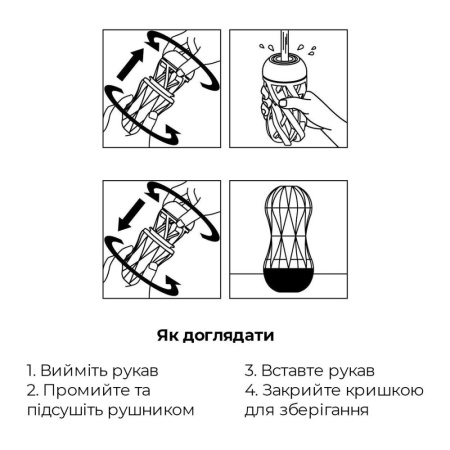 Як доглядати

1. Вийміть рукав
2. Промийте та підсушіть рушником

3. Вставте рукав
4. Закрийте кришкою для зберігання