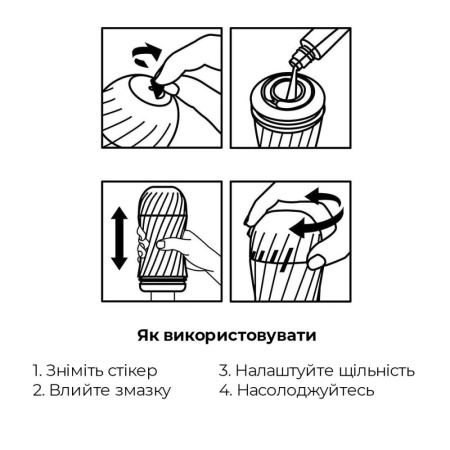 Як використовувати

1. Зніміть стікер
2. Влийте змазку

3. Налаштуйте щільність
4. Насолоджуйтесь