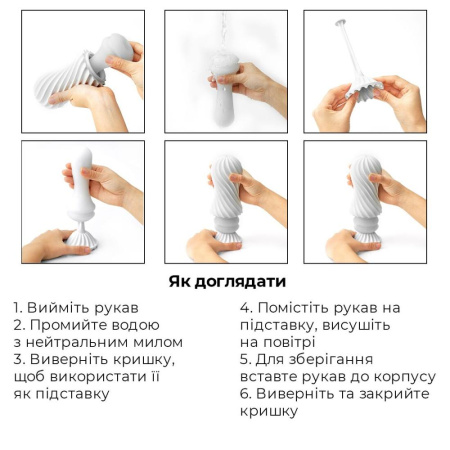 Як доглядати

1. Вийміть рукав
2. Промийте водою з нейтральним милом
3. Виверніть кришку, щоб використати її як підставку

4. Помістіть рукав на підставку, висушіть на повітрі
5. Для зберігання вставте рукав до корпусу
6. Виверніть та закрийте кришку