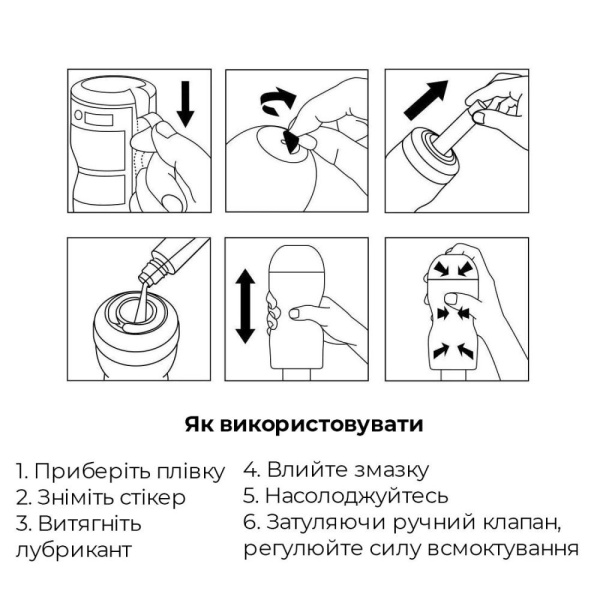 Як використовувати

1. Приберіть плівку
2. Зніміть стікер
3. Витягніть лубрикант

4. Влийте змазку
5. Насолоджуйтесь
6. Затуляючи ручний клапан, регулюйте силу всмоктування