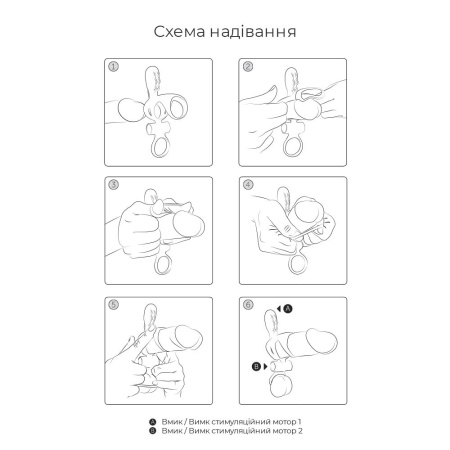 Схема надівання

1

2

3

4

5

6

A

B

A Вмик / Вимк стимуляційний мотор 1
B Вмик / Вимк стимуляційний мотор 2