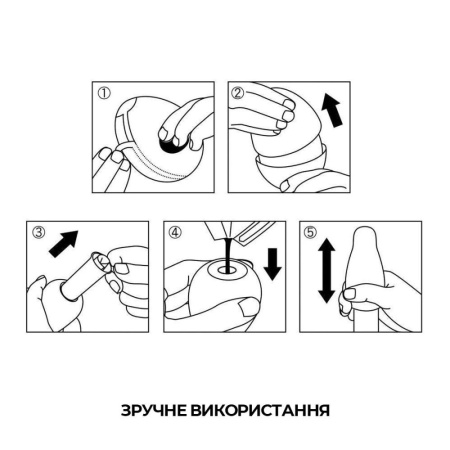 ①

②

③

④

⑤

ЗРУЧНЕ ВИКОРИСТАННЯ