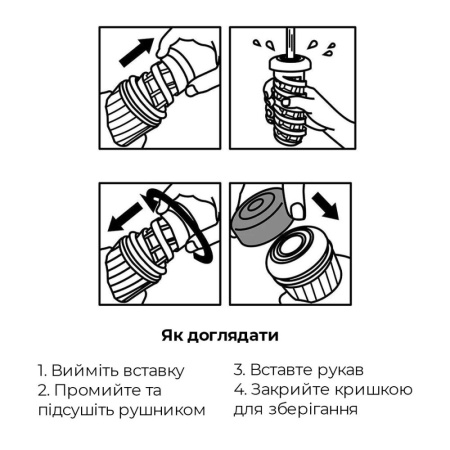 Як доглядати

1. Вийміть вставку
2. Промийте та підсушіть рушником

3. Вставте рукав
4. Закрийте кришкою для зберігання