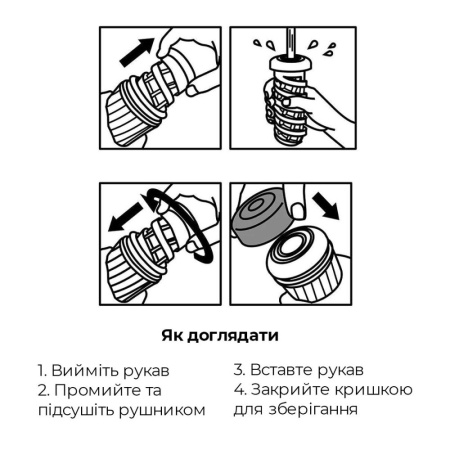 Як доглядати

1. Вийміть рукав
2. Промийте та підсушіть рушником

3. Вставте рукав
4. Закрийте кришкою для зберігання