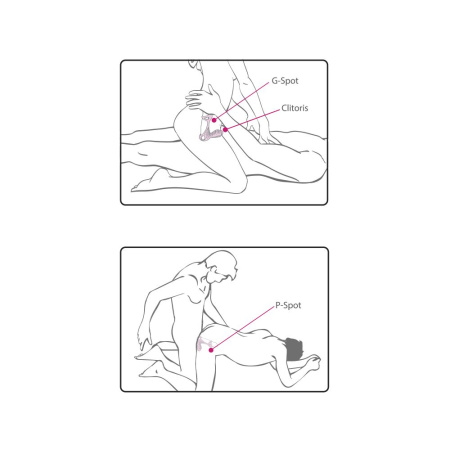 G-Spot

Clitoris

P-Spot